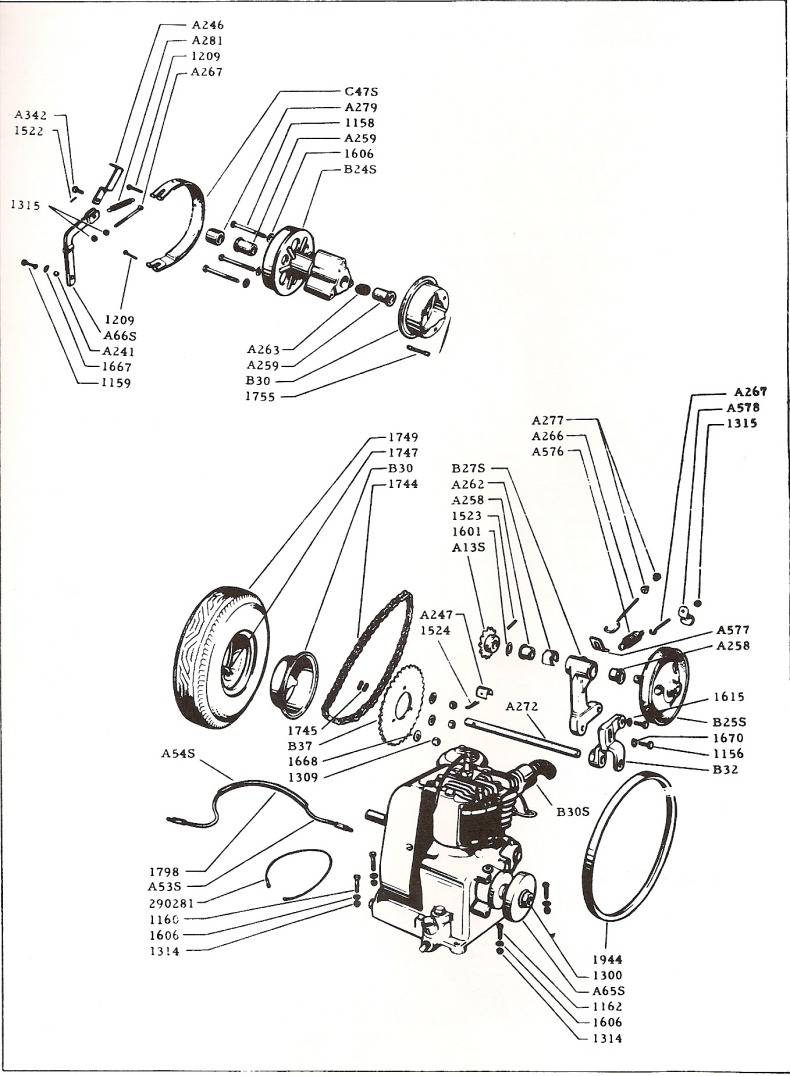 A246
A281
1209
A267
A342
1522
1315
C47S
A279
1158
A259
1606
B24S
1209
A66S
A241
1667
1159
A263
A259
B30
1755
A267
A578
1315
A277
A266
A576
1749
1747
B30
1744
B27S
A262
A258
1523
1601
A13S
A247
1524
A577
A258
1615
B25S
1670
1156
B32
A272
1745
B37
1668
1309
A54S
B30S
1798
A53S
290281
1160
1606
1314
1944
1300
A65S
1162
1606
1314